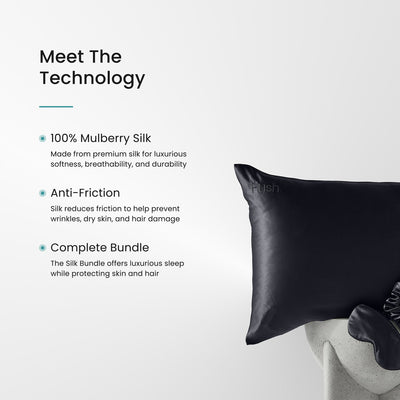 Meet The Technology

100% Mulberry Silk
Made from premium silk for luxurious softness, breathability, and durability

Anti-Friction
Silk reduces friction to help prevent wrinkles, dry skin, and hair damage

Complete Bundle
The Silk Bundle offers luxurious sleep while protecting skin and hair

Hush